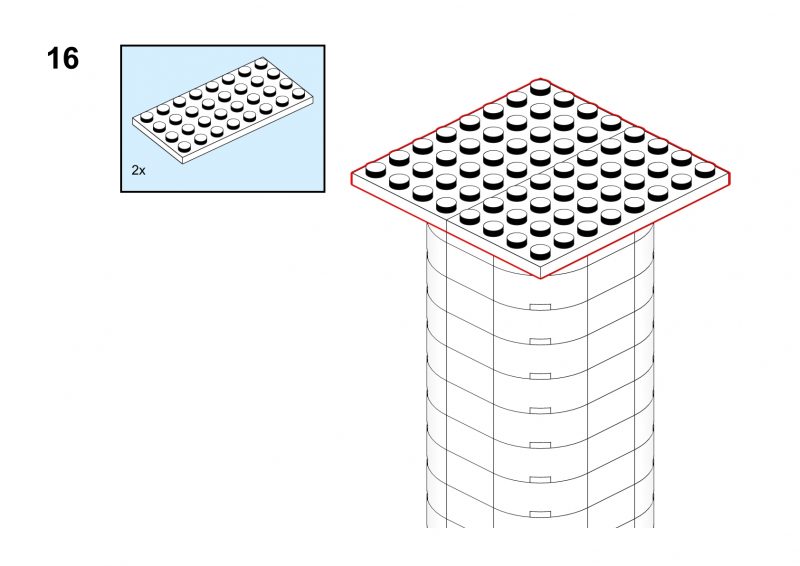 16

2x