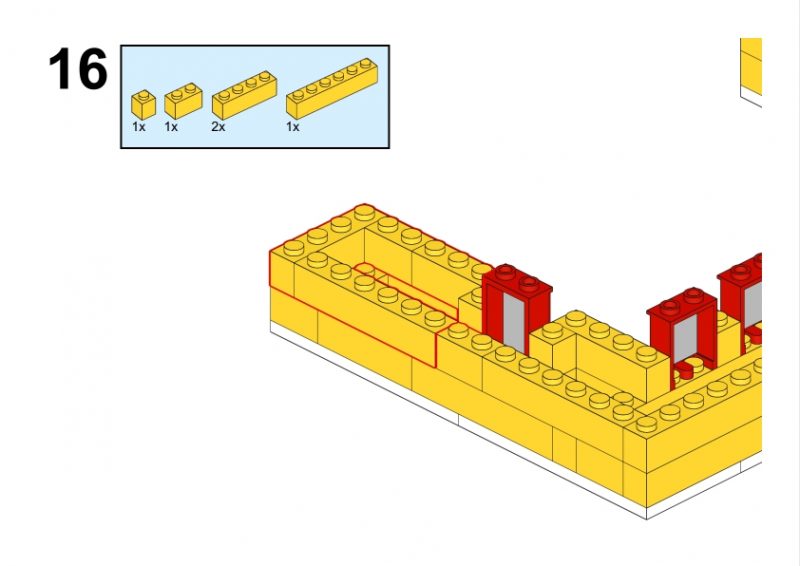 16

1x 1x 2x 1x