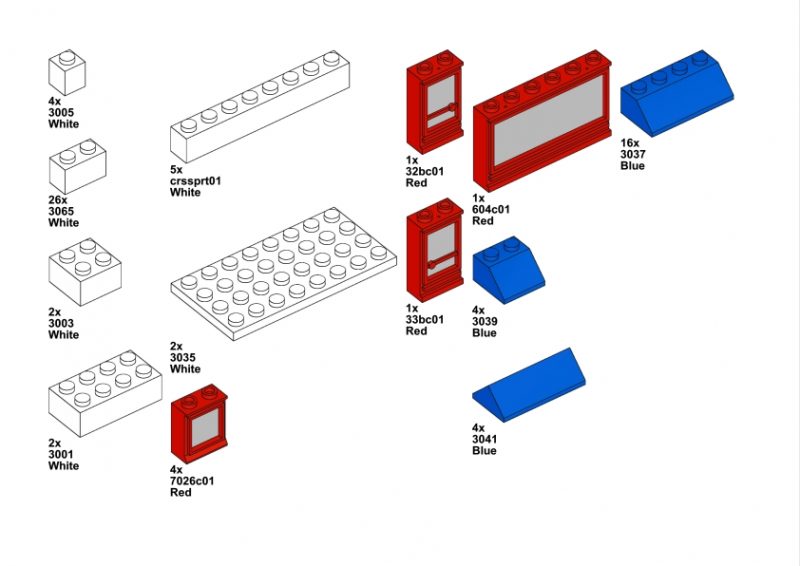 4x
3005
White

26x
3065
White

2x
3003
White

2x
3001
White

5x
crssprt01
White

2x
3035
White

4x
7026c01
Red

1x
32bc01
Red

1x
33bc01
Red

1x
604c01
Red

4x
3039
Blue

4x
3041
Blue

16x
3037
Blue