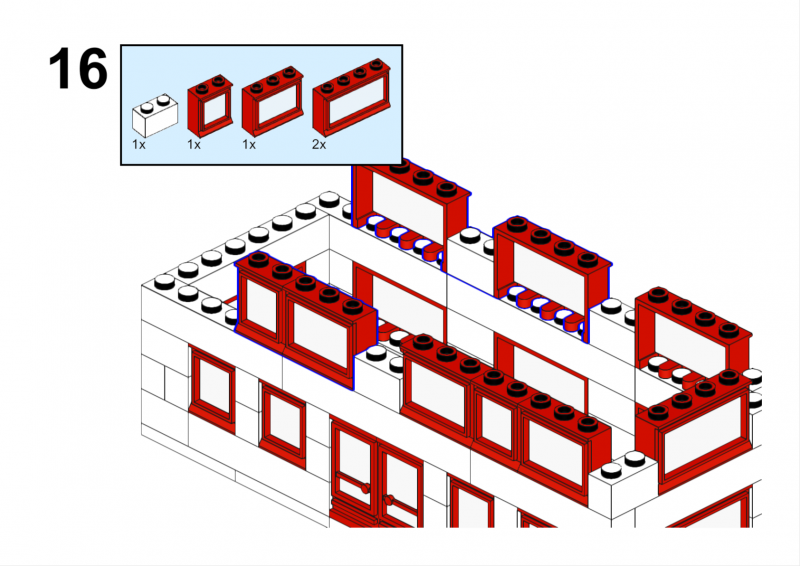 16

1x 1x 1x 2x