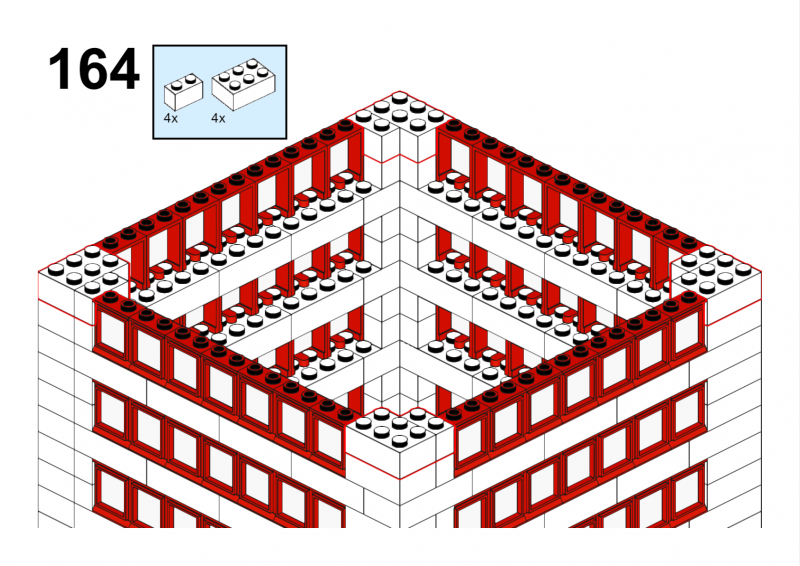 164

4x 4x