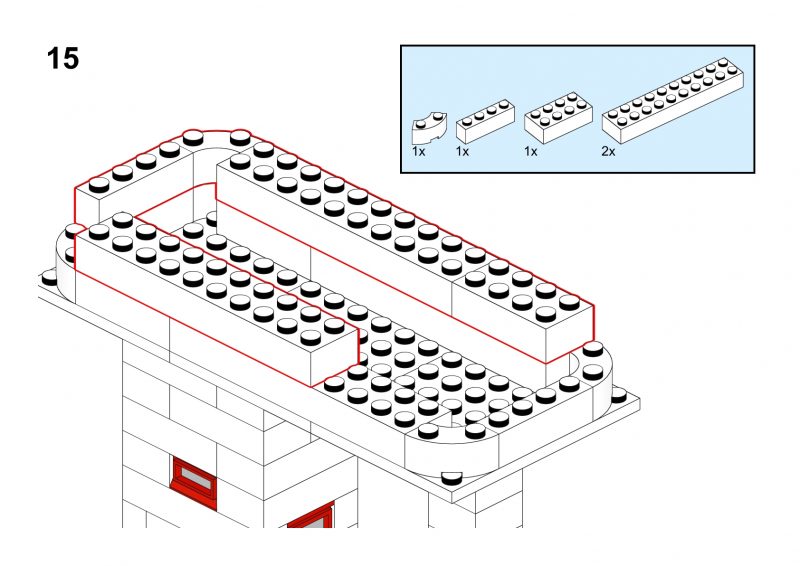 15

1x
1x
1x
2x