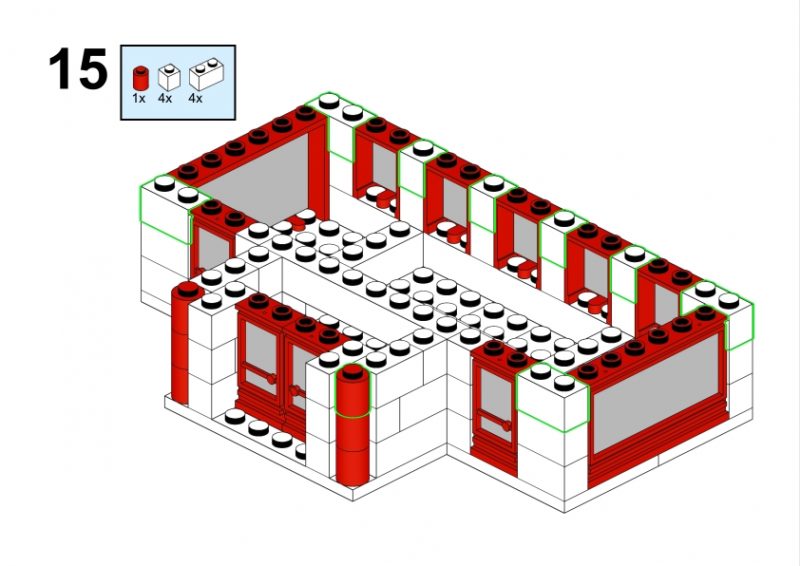 15

1x 4x 4x