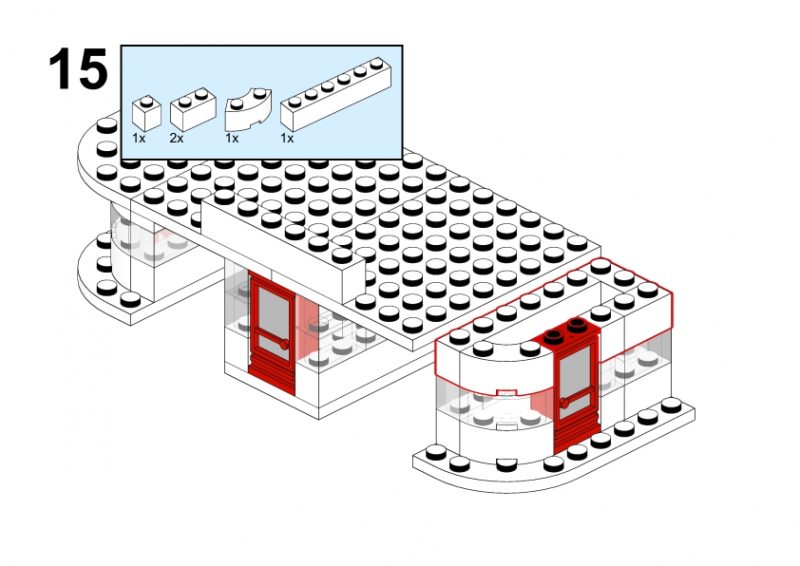 15

1x 2x 1x 1x