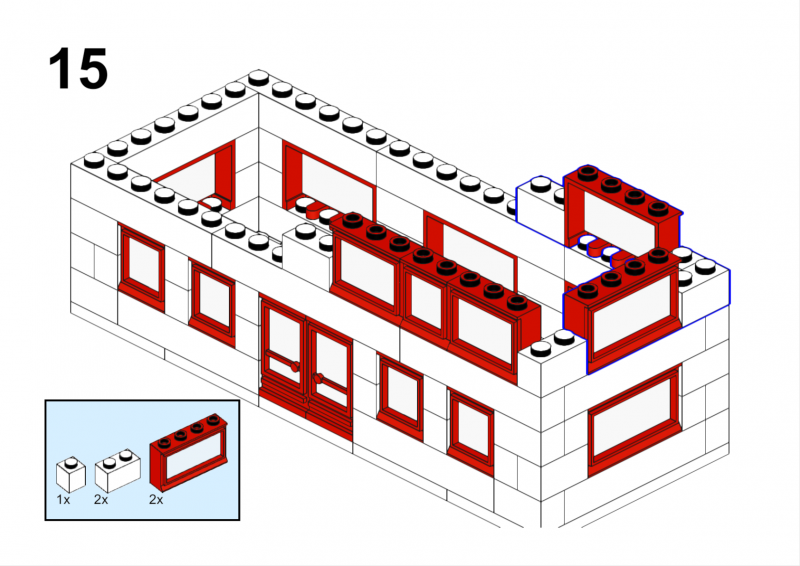 15

1x 2x 2x