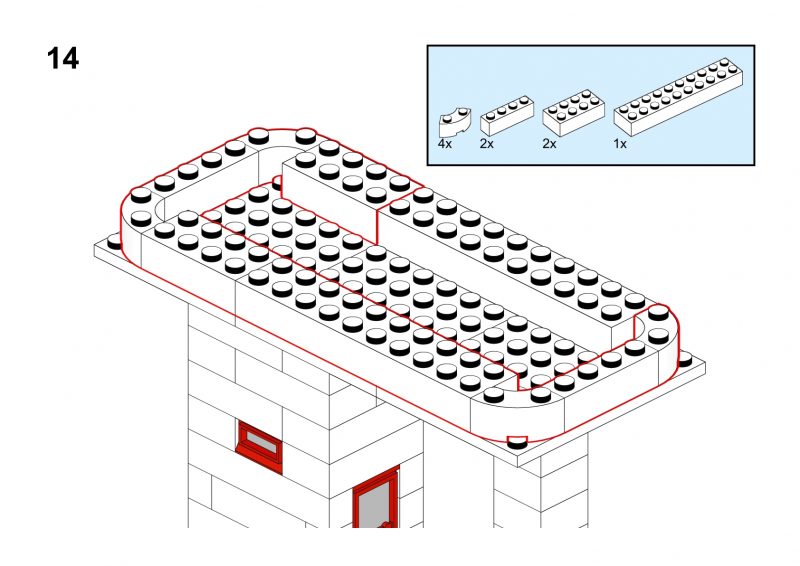 14

4x 2x 2x 1x