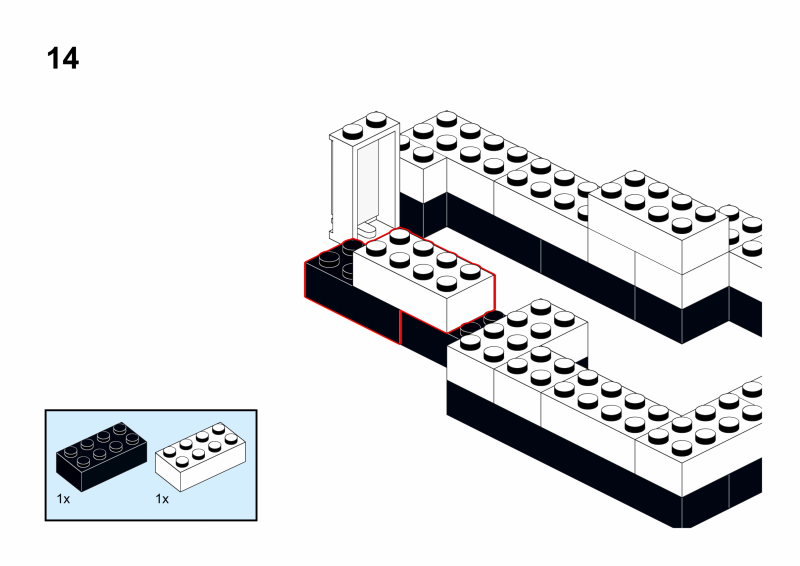 14

1x

1x