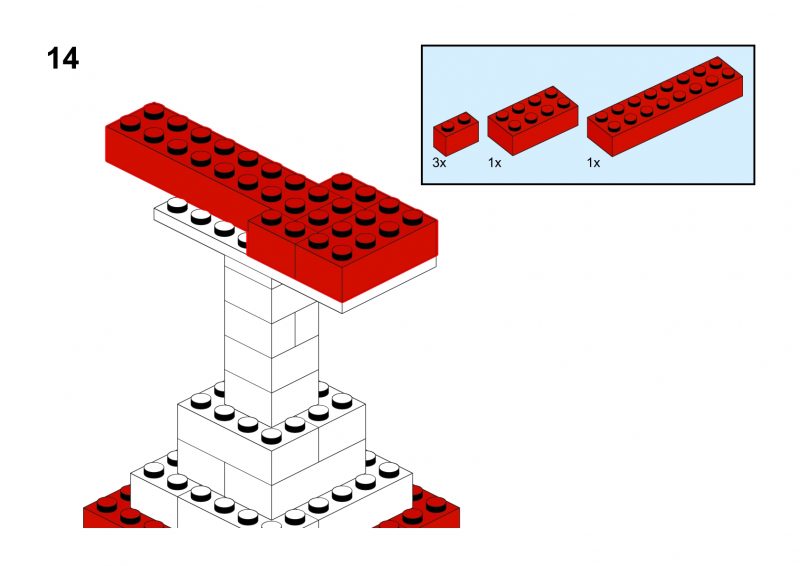 14

3x 1x 1x