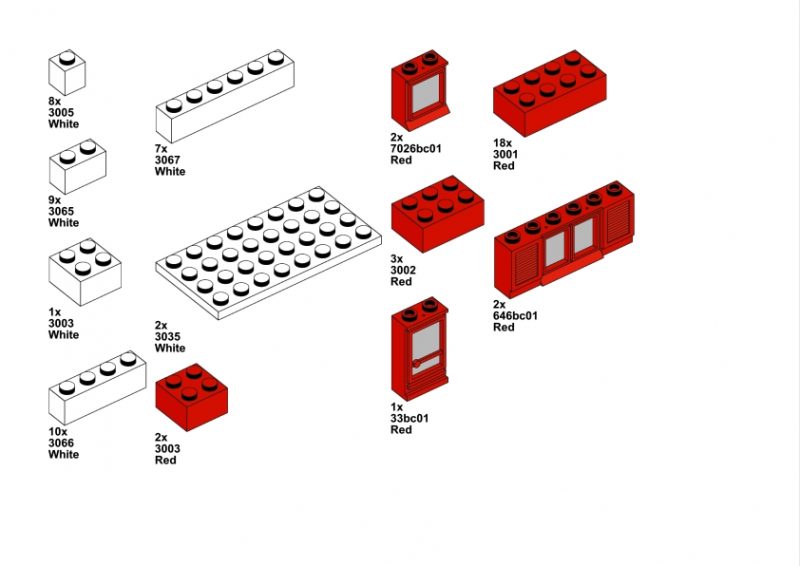 8x
3005
White

9x
3065
White

1x
3003
White

10x
3066
White

7x
3067
White

2x
3035
White

2x
3003
Red

2x
7026bc01
Red

3x
3002
Red

1x
33bc01
Red

18x
3001
Red

2x
646bc01
Red