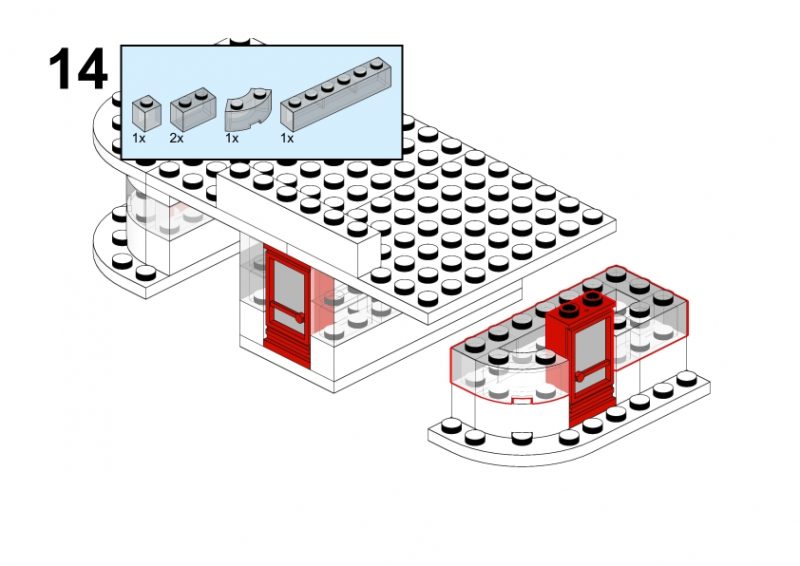 14

1x 2x 1x 1x