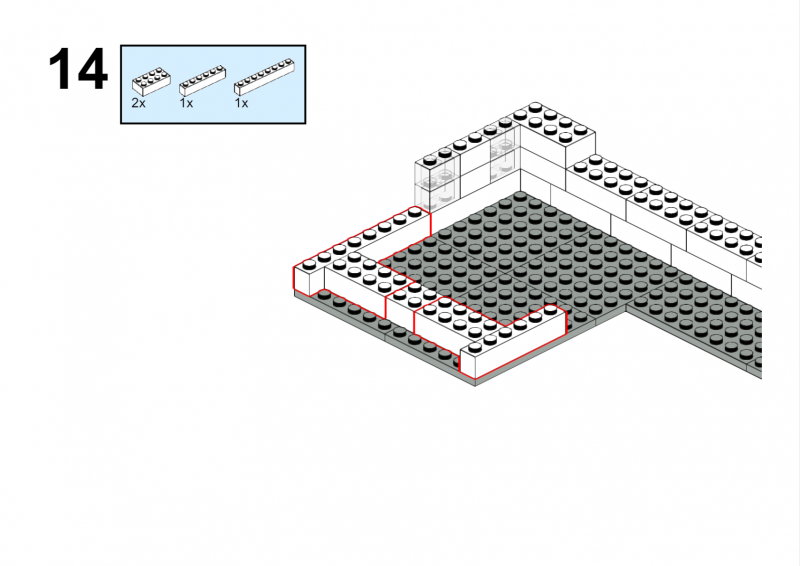 14

2x 1x 1x