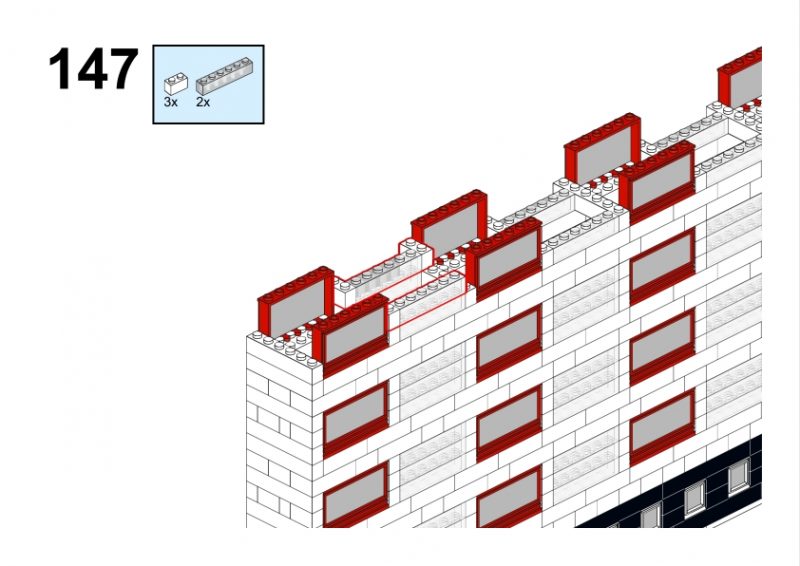 147

3x 2x