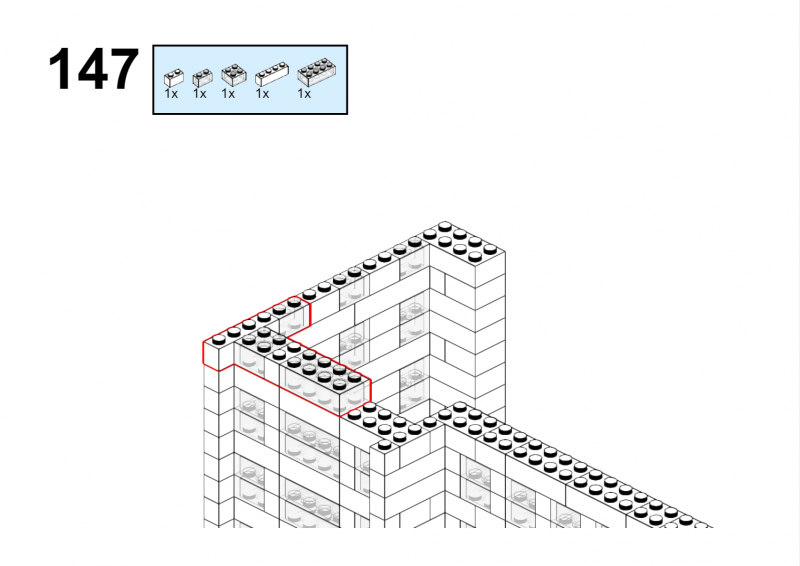 147

1x 1x 1x 1x 1x