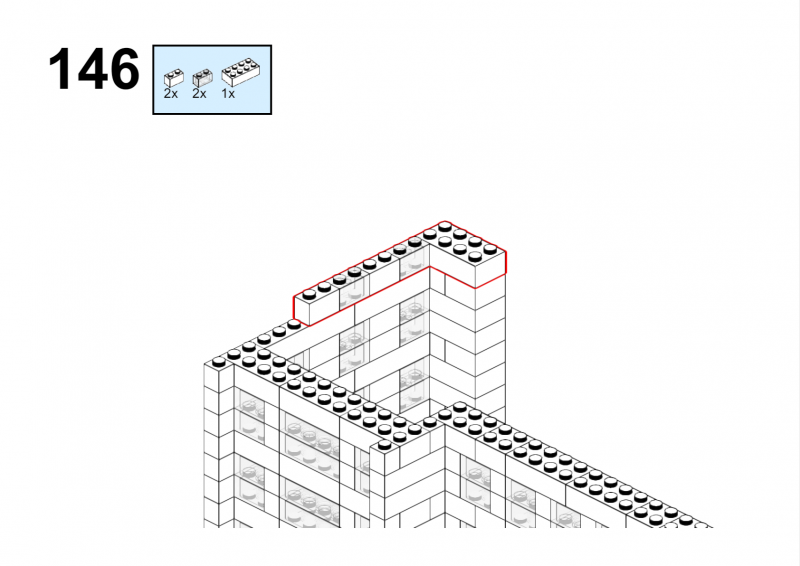 146

2x 2x 1x