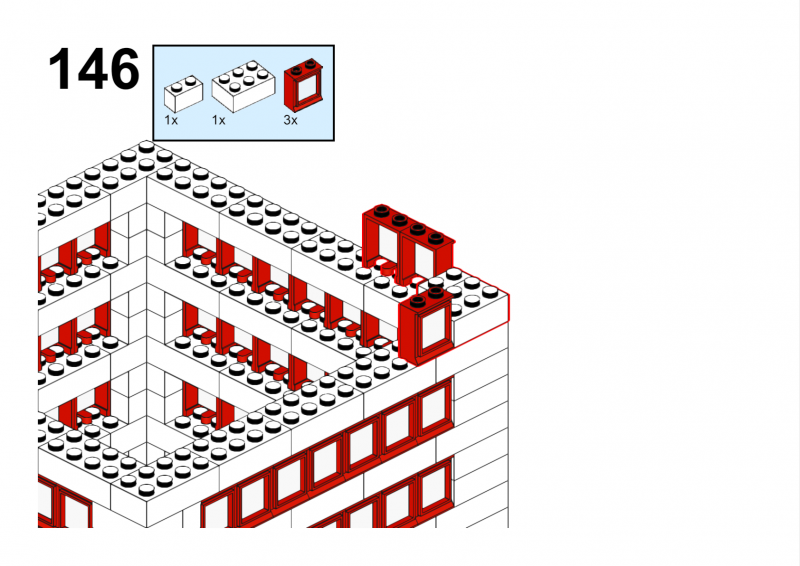 146

1x 1x 3x