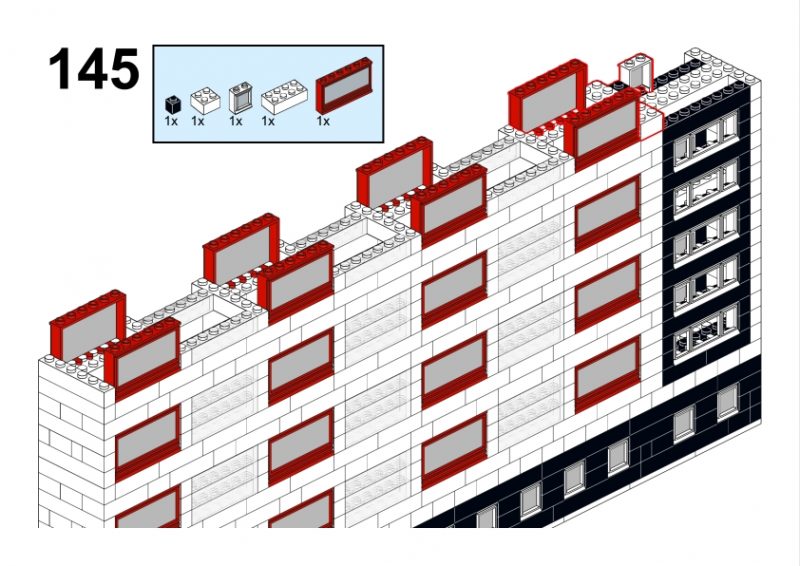 145

1x 1x 1x 1x 1x