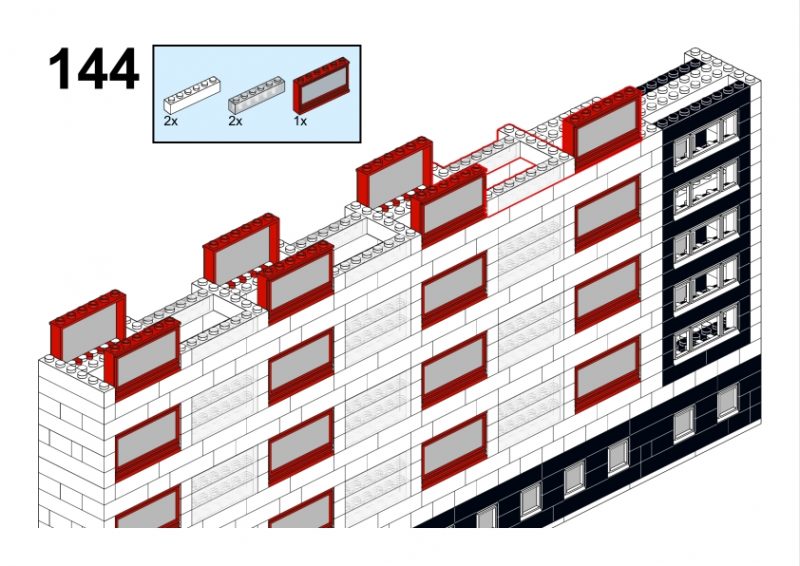 144

2x
2x
1x