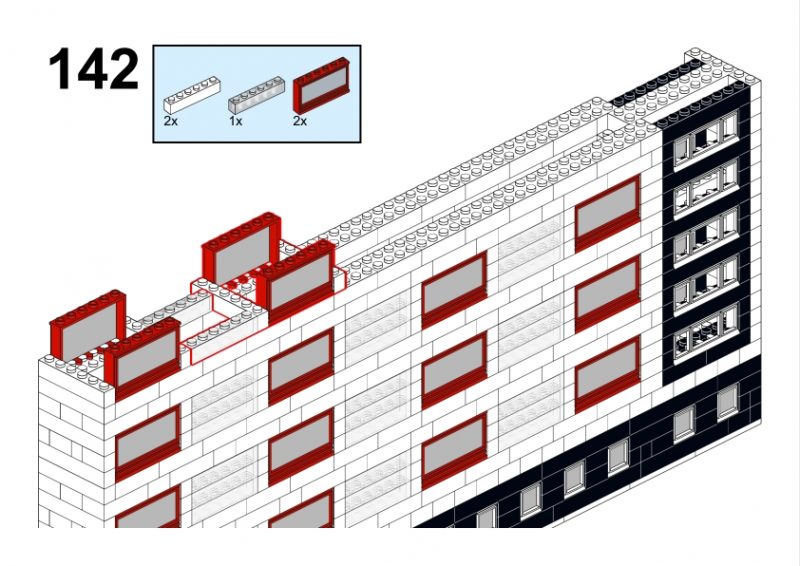 142

2x 1x 2x