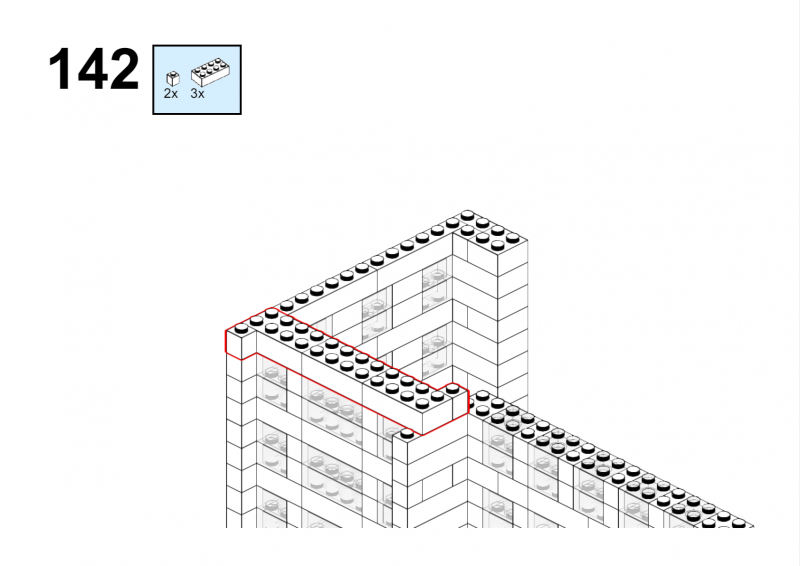 142

2x 3x