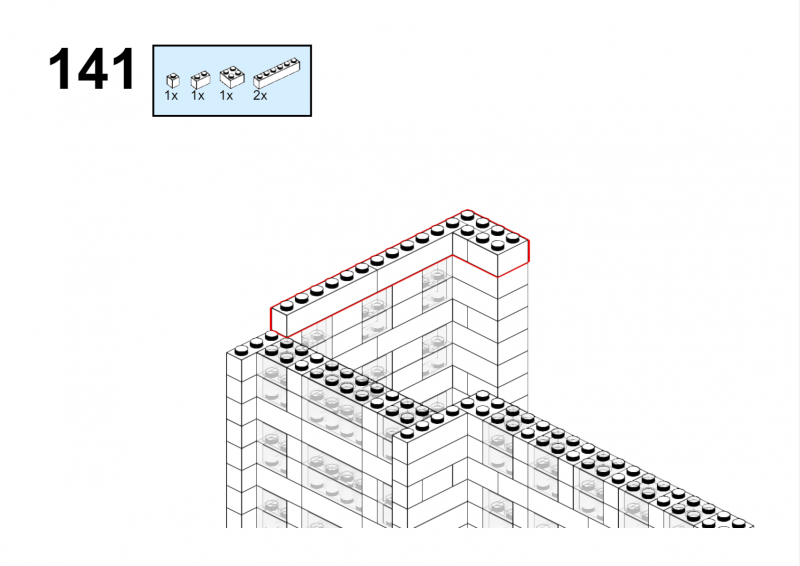 141

1x 1x 1x 2x