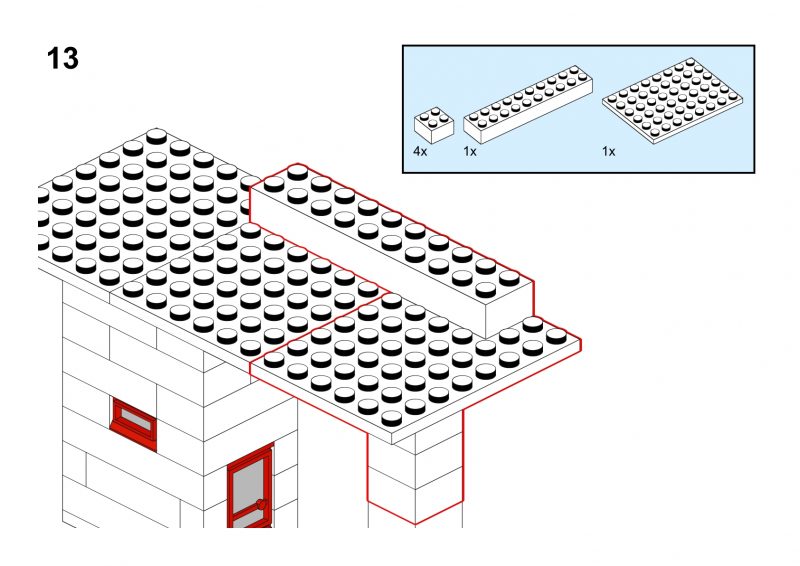 13

4x 1x 1x