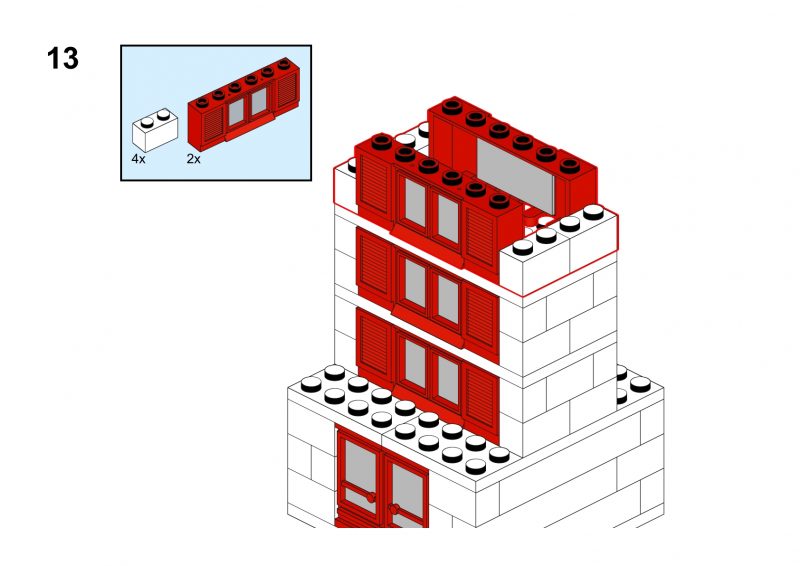 13

4x

2x