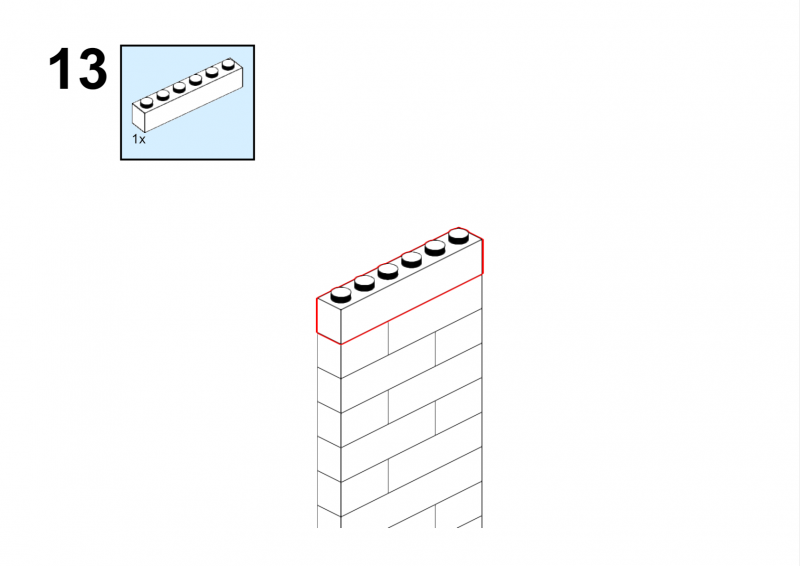 13

1x