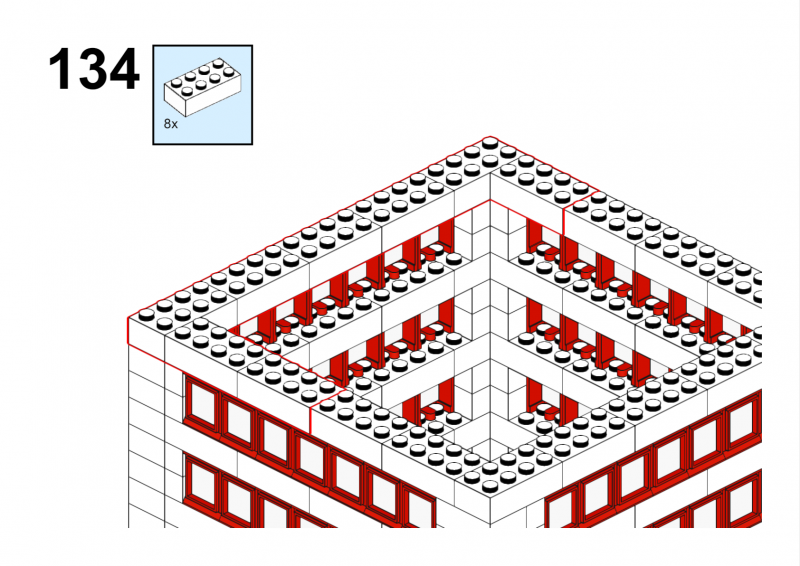 134

8x