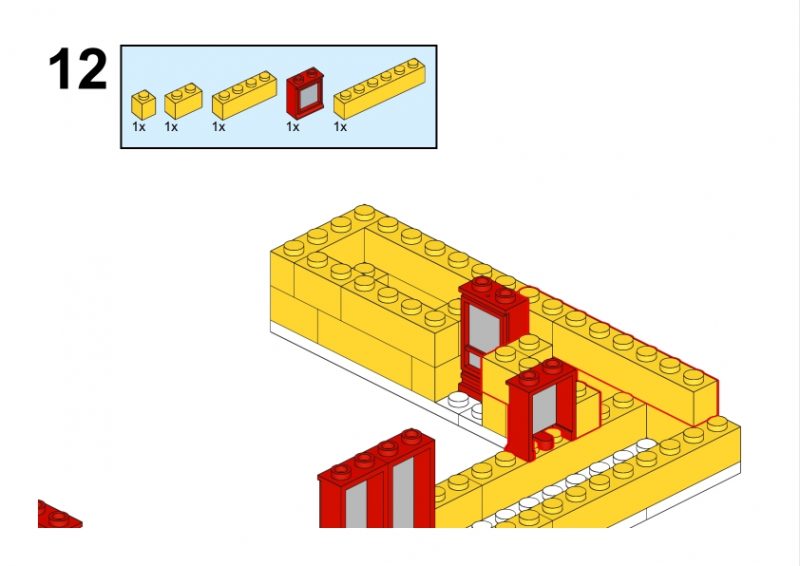 12

1x 1x 1x 1x 1x