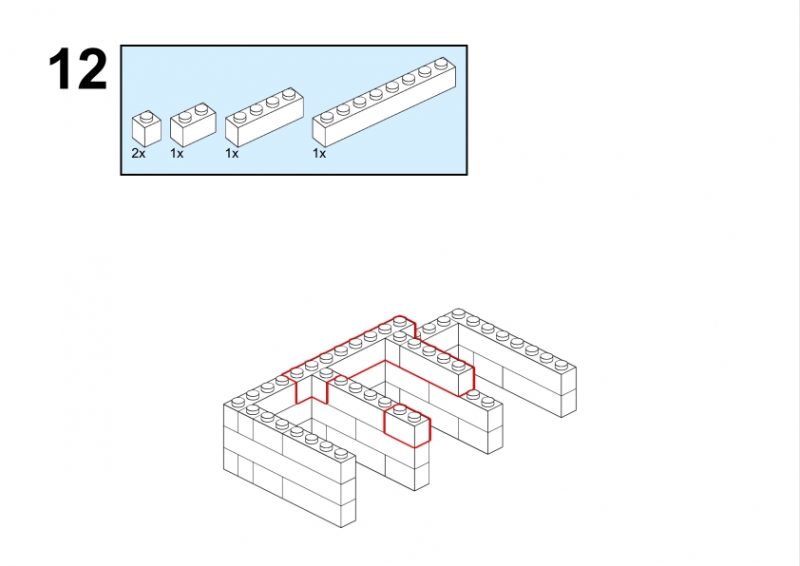 12

2x 1x 1x 1x