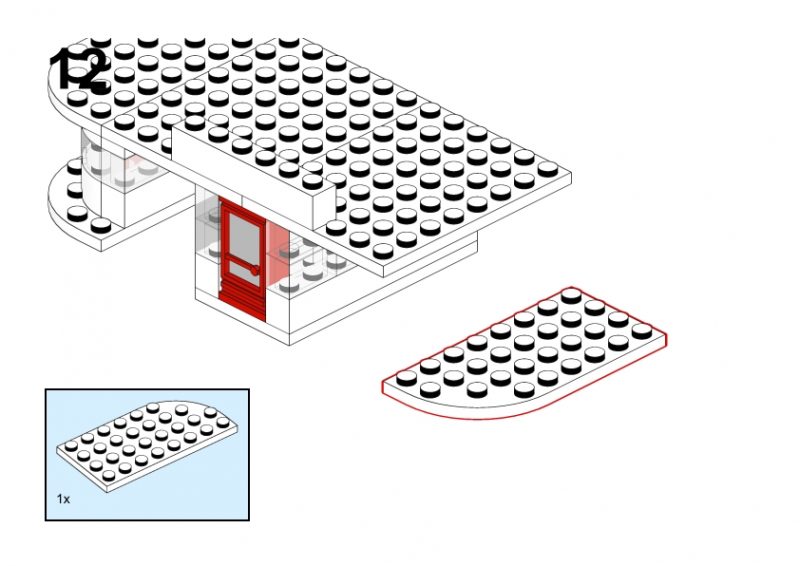 12

1x