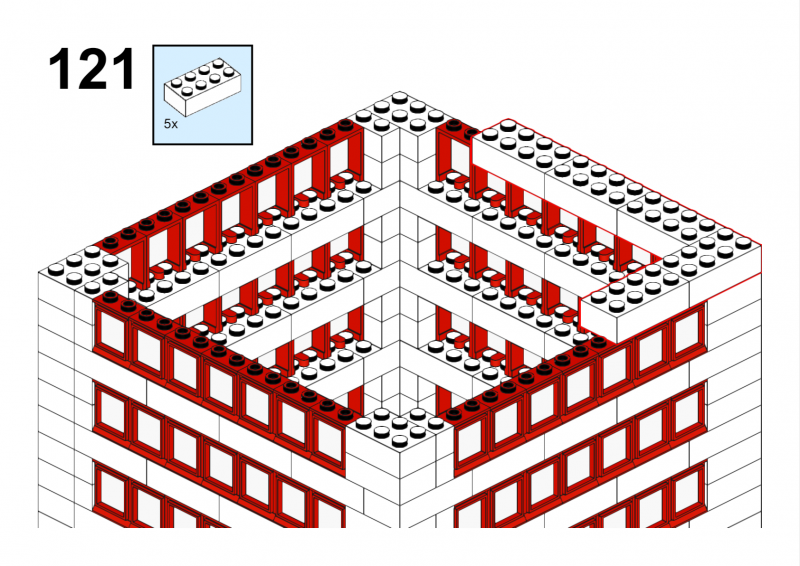 121

5x