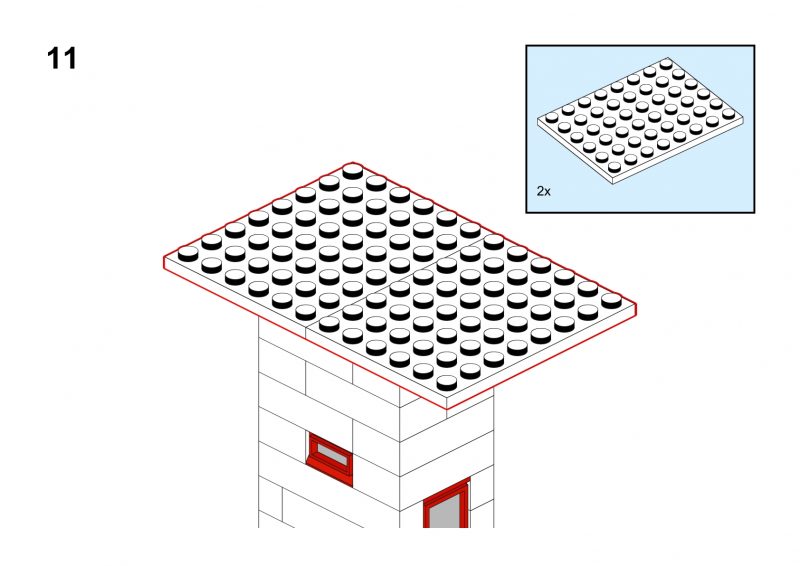 11

2x