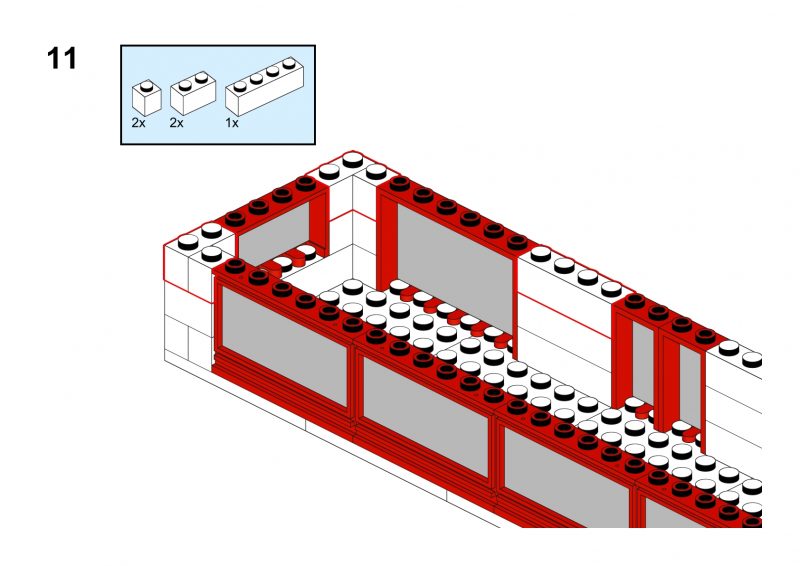 11

2x 2x 1x