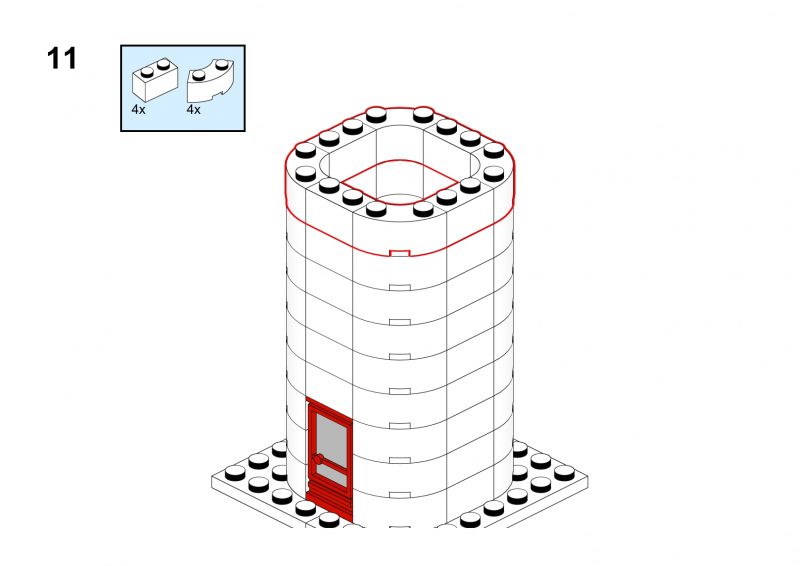 11

4x 4x