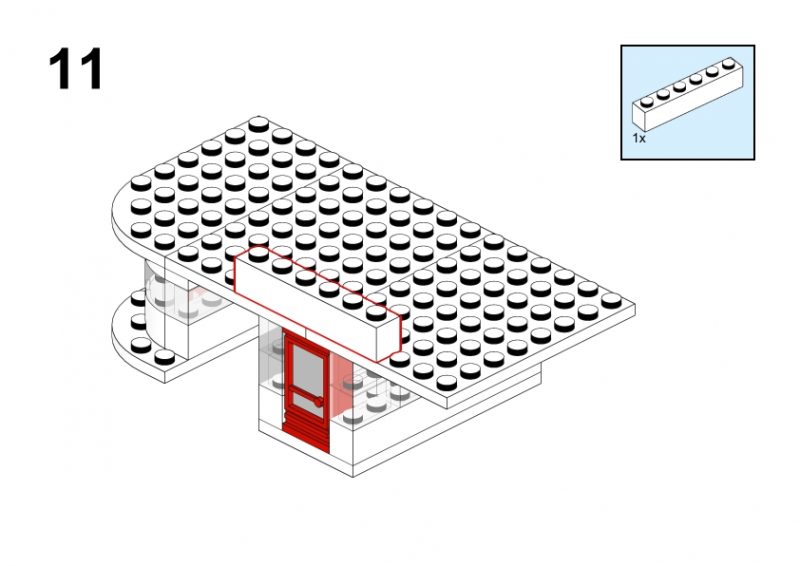 11

1x