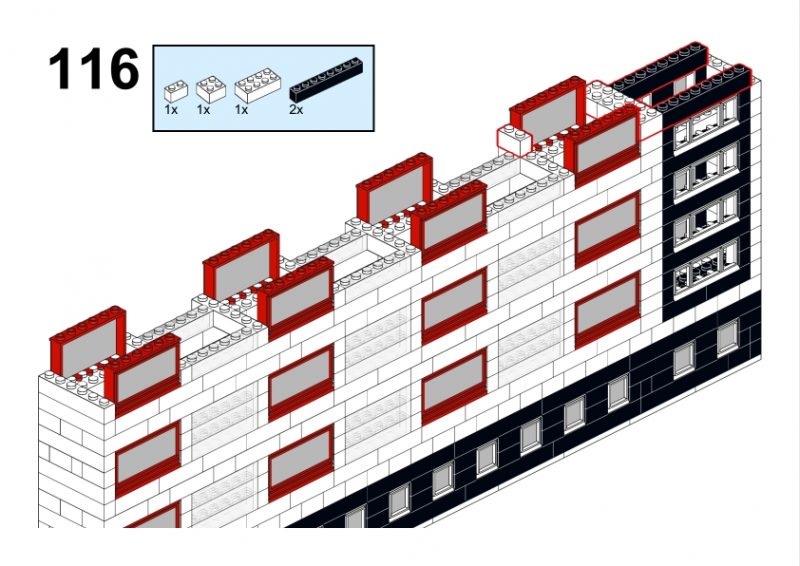 116

1x 1x 1x 2x