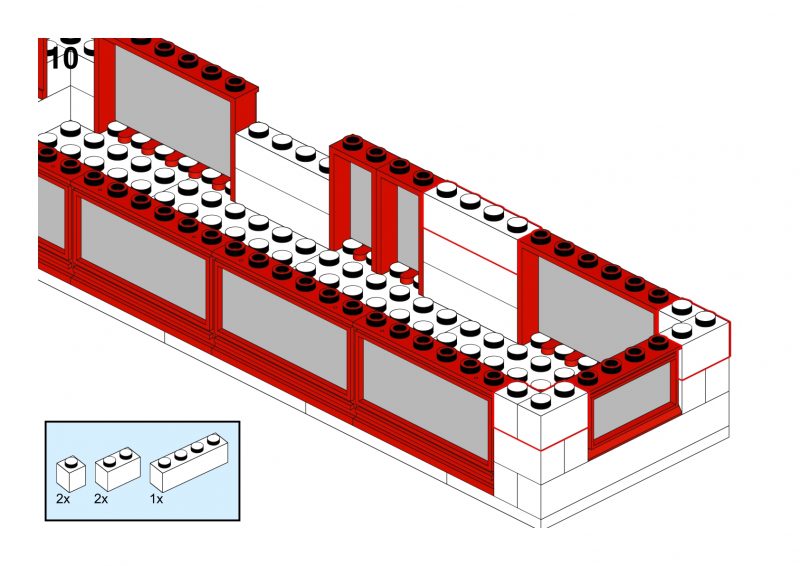 10

2x 2x 1x