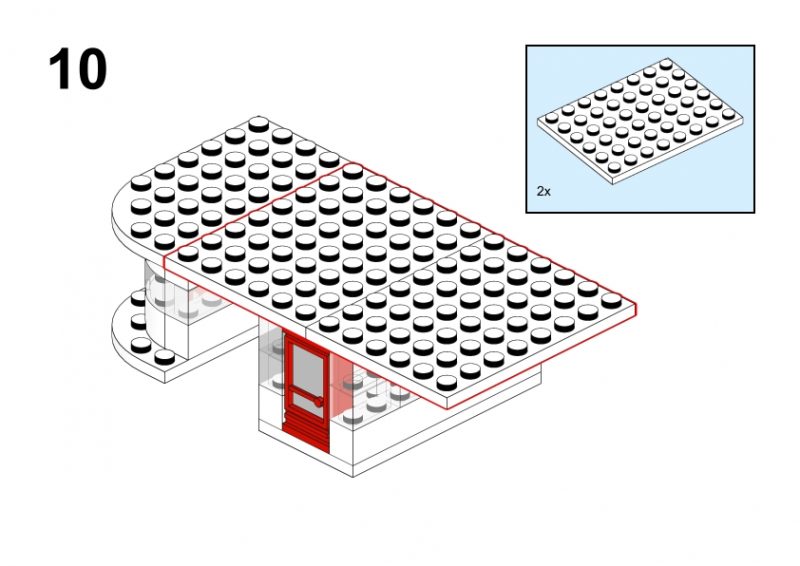 10

2x