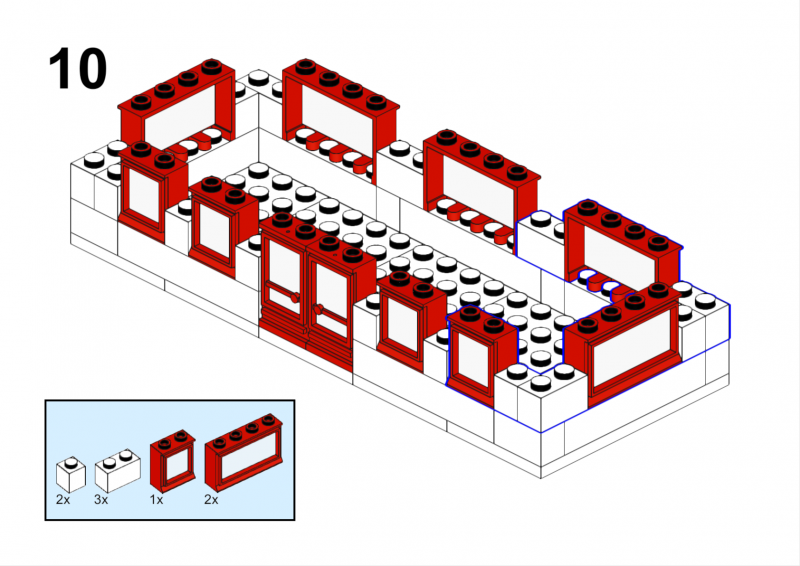 10

2x 3x 1x 2x