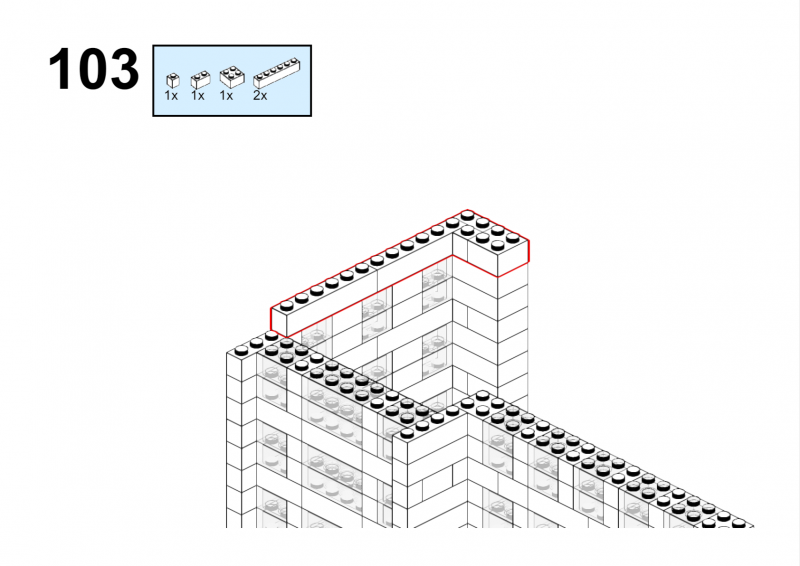 103

1x 1x 1x 2x