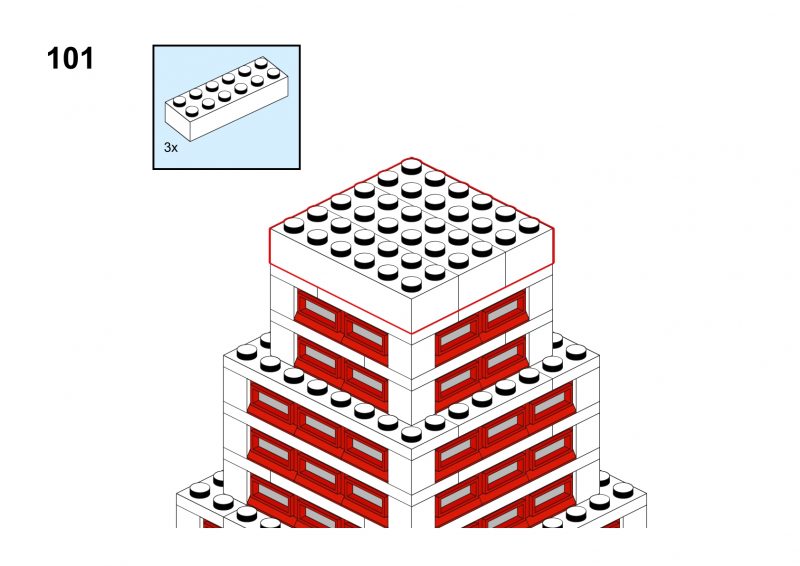 101

3x