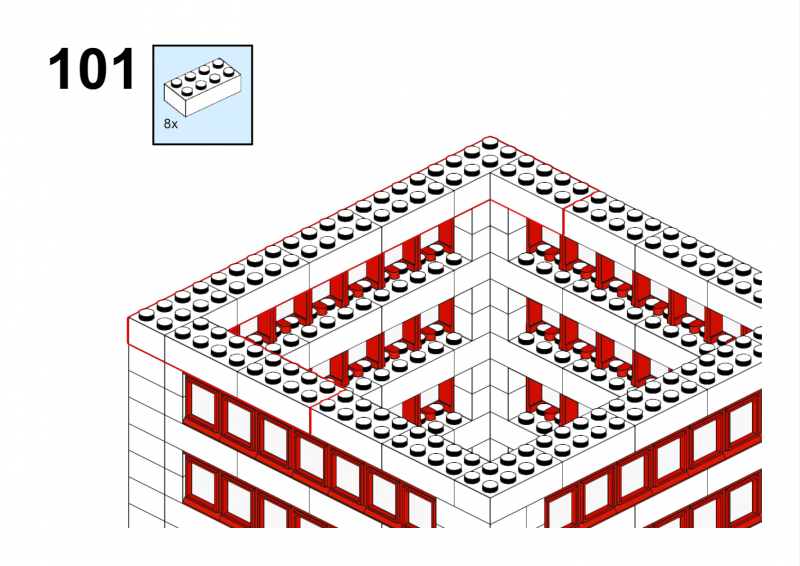 101

8x