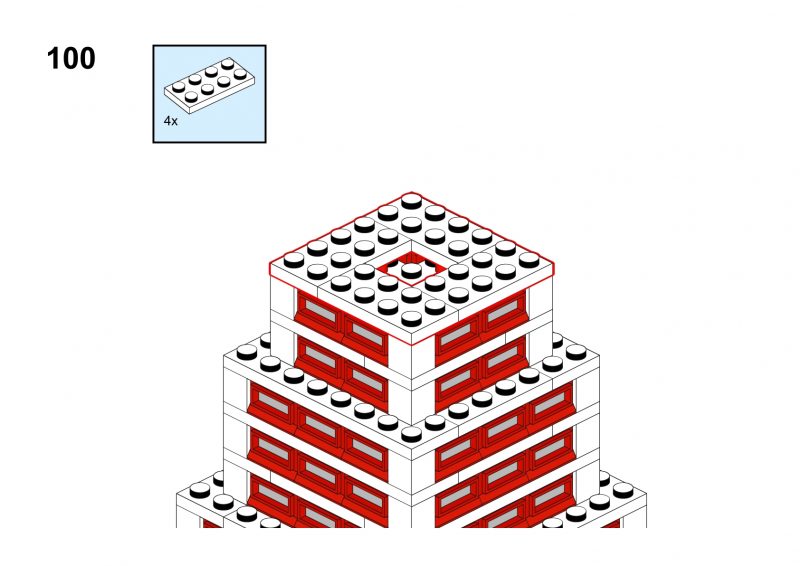 100

4x