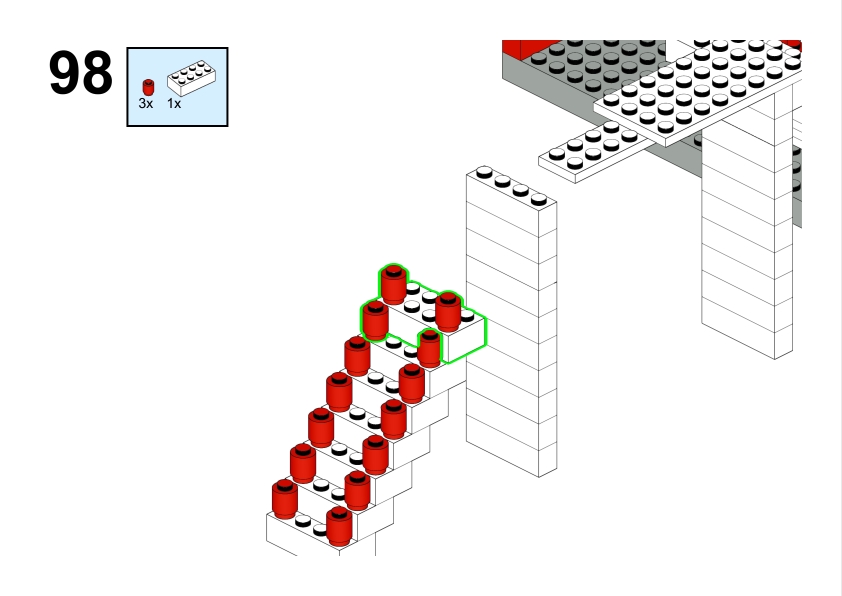 98

3x 1x