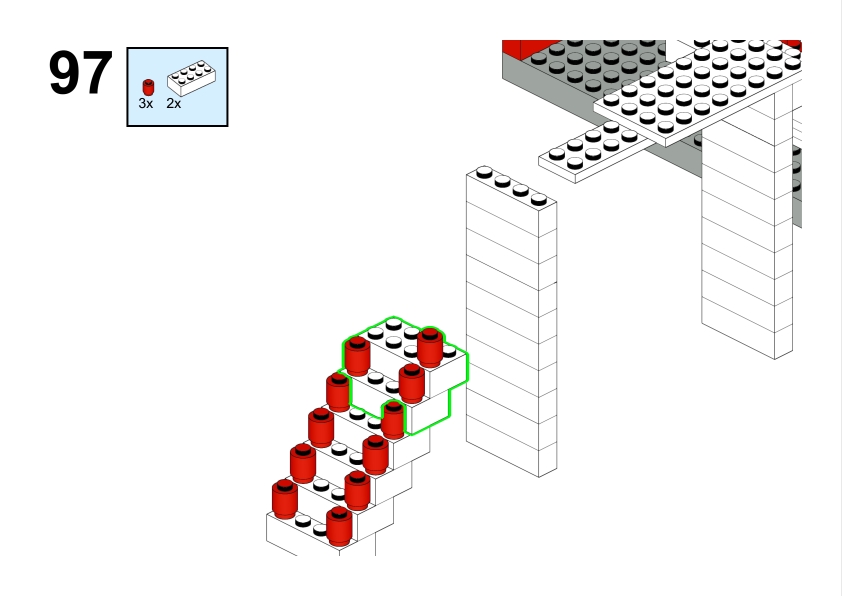 97

3x 2x