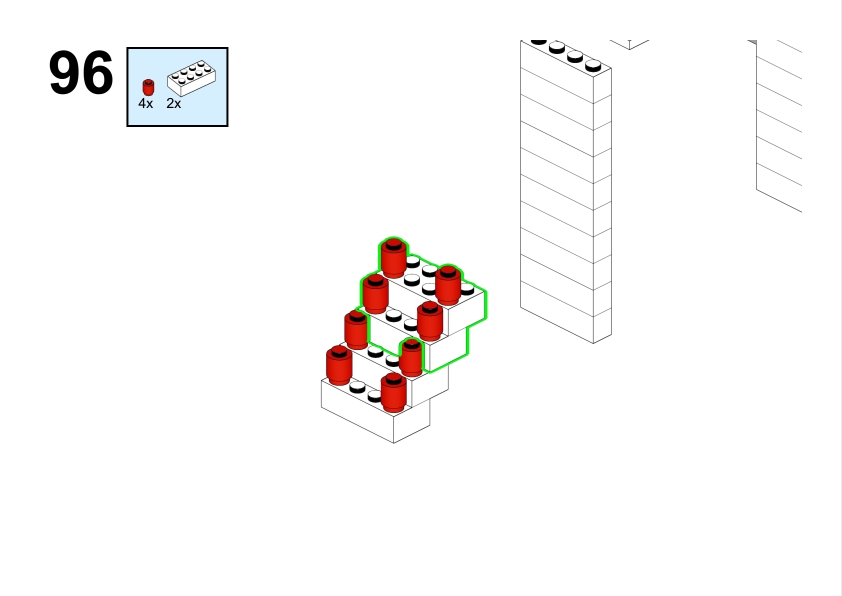 96

4x 2x