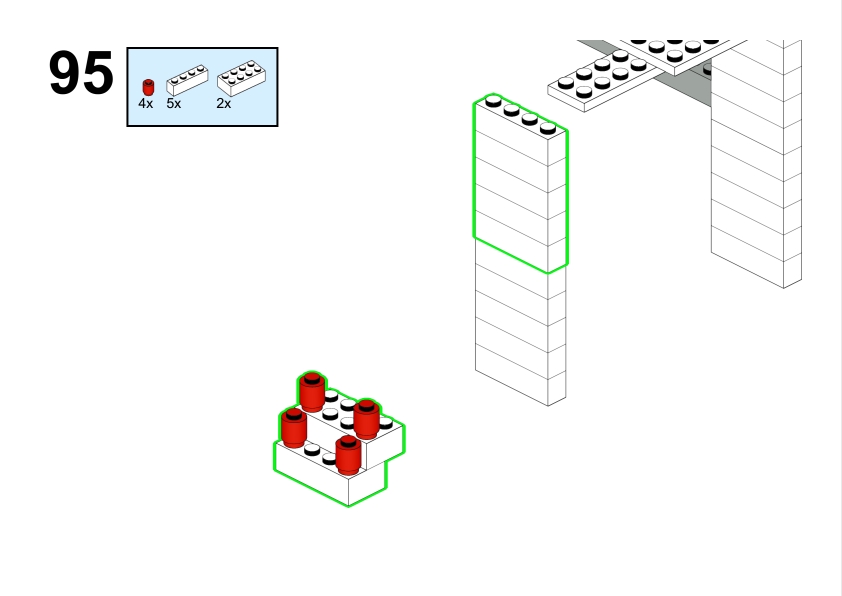 95

4x 5x 2x