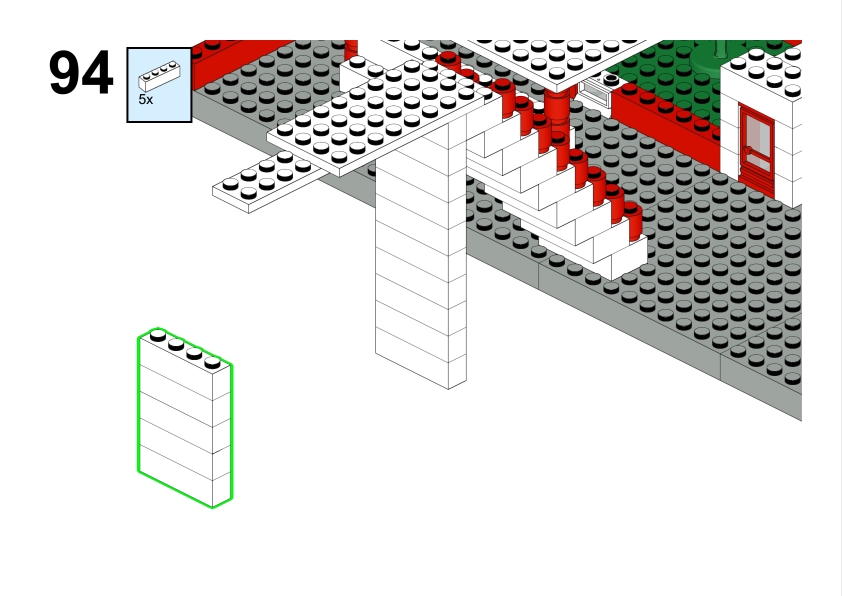 94

5x