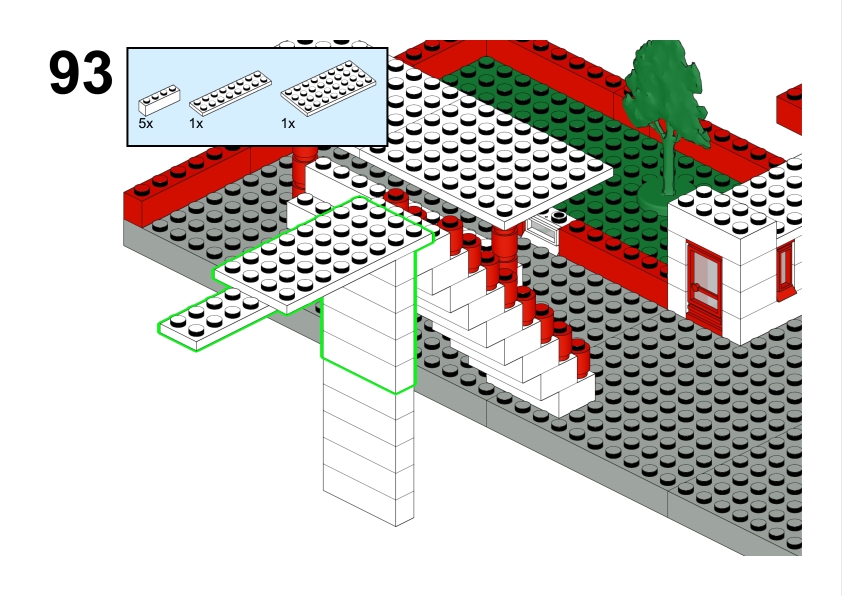 93

5x 1x 1x